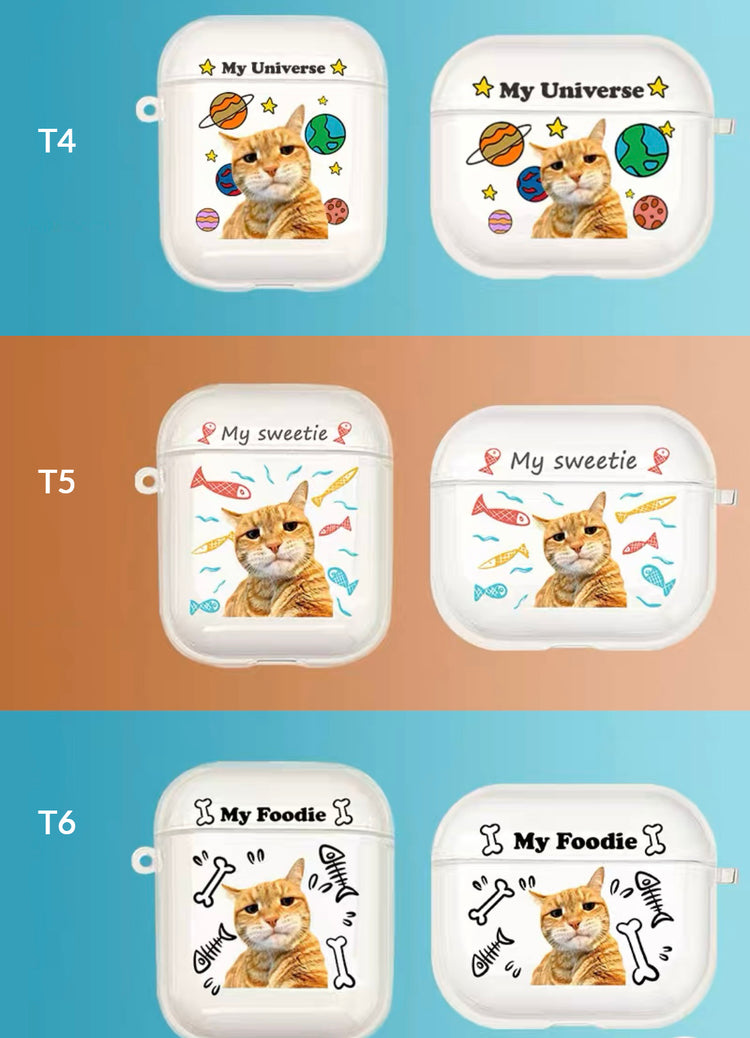 T4

My Universe

My Universe

T5

My sweetie

My sweetie

T6

My Foodie

My Foodie